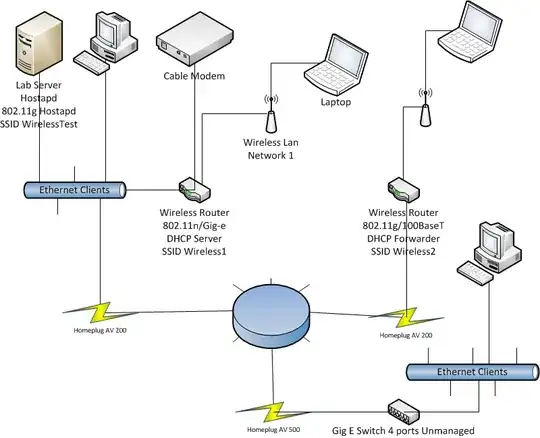 Lab Server
Hostapd
802.11g Hostapd
SSID WirelessTest

Cable Modem

Laptop

Wireless Lan
Network 1

Ethernet Clients

Wireless Router
802.11n/Gig-e
DHCP Server
SSID Wireless1

Wireless Router
802.11g/100BaseT
DHCP Forwarder
SSID Wireless2

Homeplug AV 200

Homeplug AV 200

Ethernet Clients

Homeplug AV 500

Gig E Switch 4 ports Unmanaged