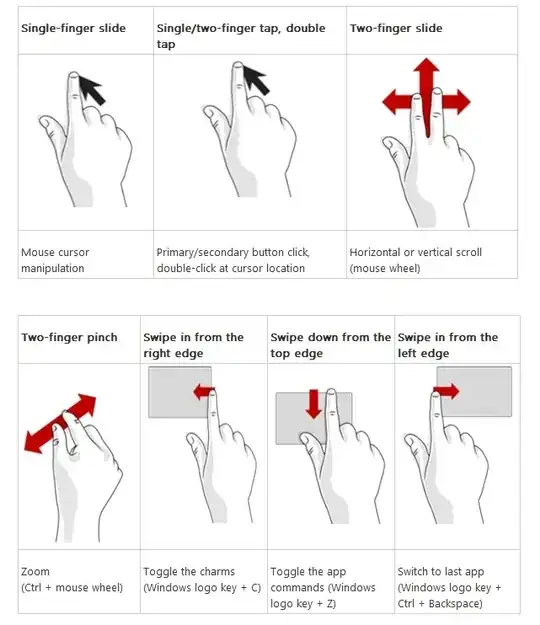 | Single-finger slide | Single/two-finger tap, double tap | Two-finger slide |
|---|---|---|
| | | |
| Mouse cursor manipulation | Primary/secondary button click, double-click at cursor location | Horizontal or vertical scroll (mouse wheel) |

| Two-finger pinch | Swipe in from the right edge | Swipe down from the top edge | Swipe in from the left edge |
|---|---|---|---|
| | | | |
| Zoom (Ctrl + mouse wheel) | Toggle the charms (Windows logo key + C) | Toggle the app commands (Windows logo key + Z) | Switch to last app (Windows logo key + Ctrl + Backspace) |