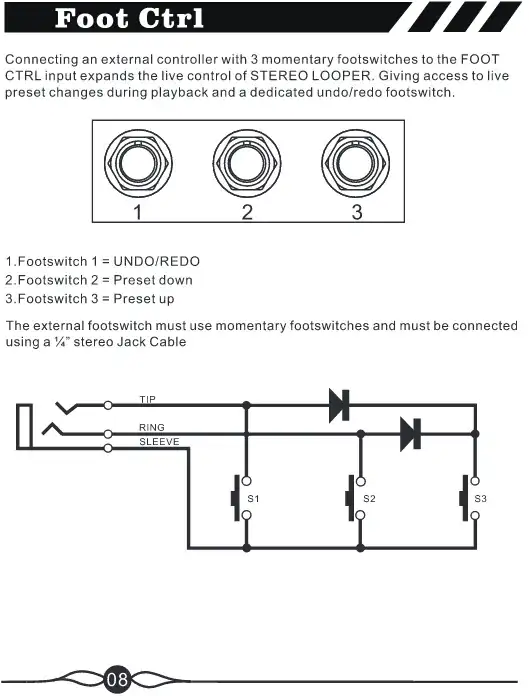 Foot Ctrl

Connecting an external controller with 3 momentary footswitches to the FOOT CTRL input expands the live control of STEREO LOOPER. Giving access to live preset changes during playback and a dedicated undo/redo footswitch.

1 2 3

1.Footswitch 1 = UNDO/REDO
2.Footswitch 2 = Preset down
3.Footswitch 3 = Preset up

The external footswitch must use momentary footswitches and must be connected using a ¼" stereo Jack Cable

TIP
RING
SLEEVE
S1
S2
S3

08