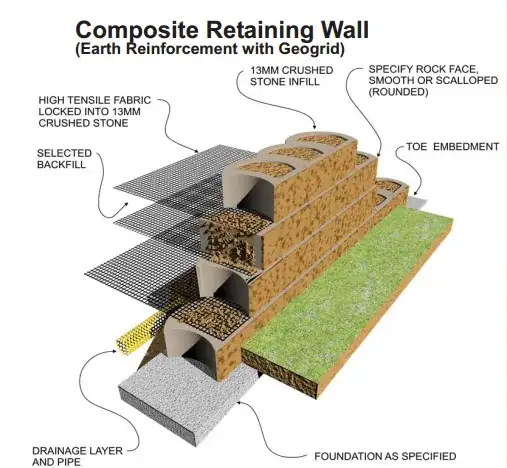 Composite Retaining Wall
(Earth Reinforcement with Geogrid)

13MM CRUSHED STONE INFILL

SPECIFY ROCK FACE, SMOOTH OR SCALLOPED (ROUNDED)

HIGH TENSILE FABRIC LOCKED INTO 13MM CRUSHED STONE

SELECTED BACKFILL

TOE EMBEDMENT

DRAINAGE LAYER AND PIPE

FOUNDATION AS SPECIFIED