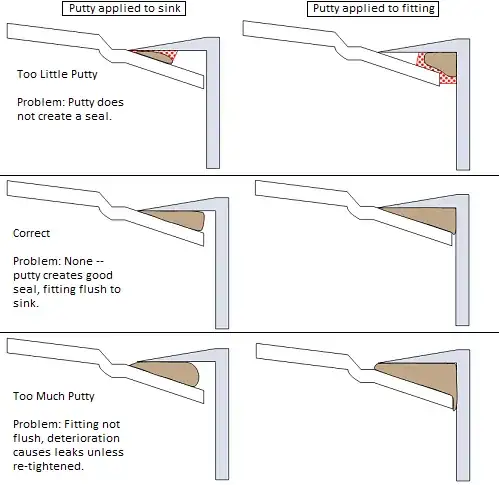 Putty applied to sink

Putty applied to fitting

Too Little Putty

Problem: Putty does not create a seal.

Correct

Problem: None -- putty creates good seal, fitting flush to sink.

Too Much Putty

Problem: Fitting not flush, deterioration causes leaks unless re-tightened.