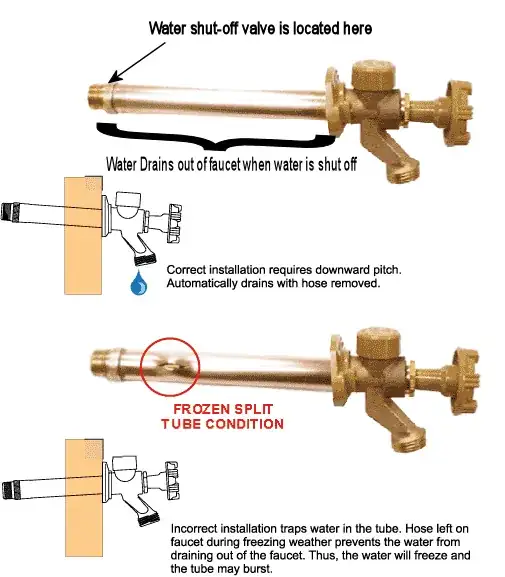 Water shut-off valve is located here

Water Drains out of faucet when water is shut off

Correct installation requires downward pitch. Automatically drains with hose removed.

FROZEN SPLIT TUBE CONDITION

Incorrect installation traps water in the tube. Hose left on faucet during freezing weather prevents the water from draining out of the faucet. Thus, the water will freeze and the tube may burst.