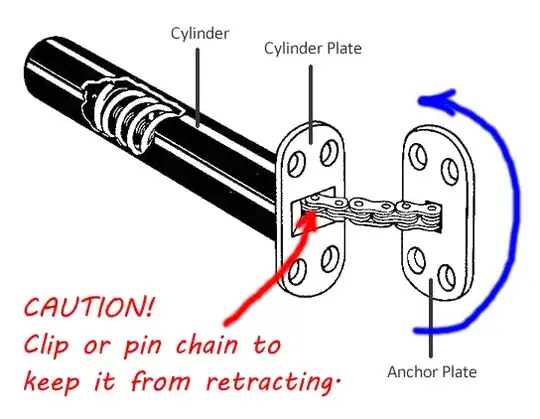 Cylinder

Cylinder Plate

CAUTION!
Clip or pin chain to keep it from retracting.

Anchor Plate