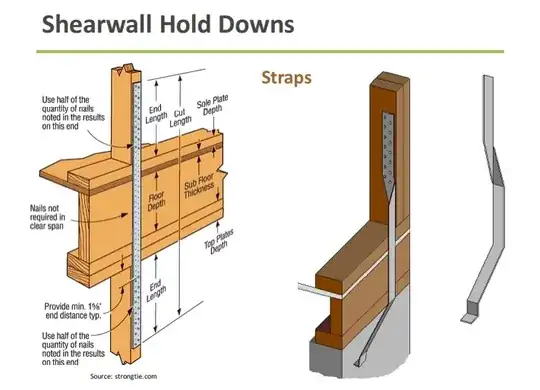 Shearwall Hold Downs

Straps

Use half of the quantity of nails noted in the results on this end

End Length

Cut Length

Sole Plate Depth

Floor Depth

Sub Floor Thickness

Nails not required in clear span

Top Plates Depth

End Length

Provide min. 1⅝" end distance typ.

Use half of the quantity of nails noted in the results on this end

Source: strongtie.com