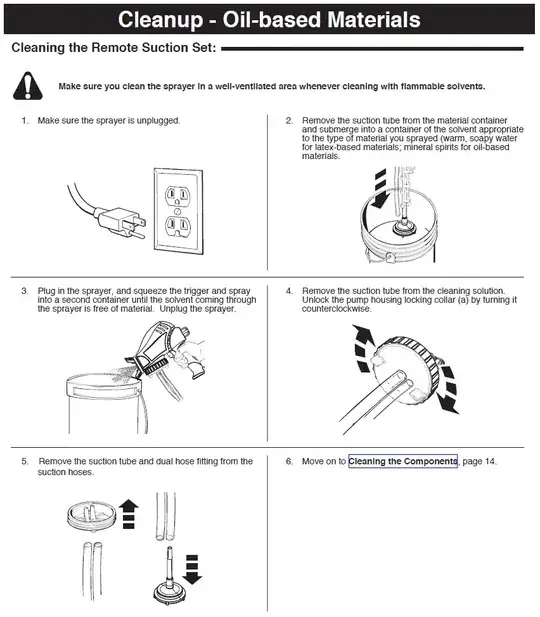 Cleanup - Oil-based Materials

Cleaning the Remote Suction Set:

Make sure you clean the sprayer in a well-ventilated area whenever cleaning with flammable solvents.

1. Make sure the sprayer is unplugged.

2. Remove the suction tube from the material container and submerge into a container of the solvent appropriate to the type of material you sprayed (warm, soapy water for latex-based materials; mineral spirits for oil-based materials.

3. Plug in the sprayer, and squeeze the trigger and spray into a second container until the solvent coming through the sprayer is free of material. Unplug the sprayer.

4. Remove the suction tube from the cleaning solution. Unlock the pump housing locking collar (a) by turning it counterclockwise.

5. Remove the suction tube and dual hose fitting from the suction hoses.

6. Move on to Cleaning the Components, page 14.