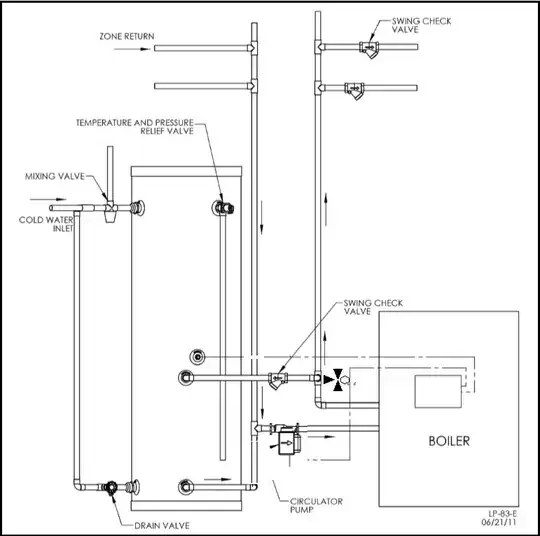 ZONE RETURN

SWING CHECK VALVE

TEMPERATURE AND PRESSURE RELIEF VALVE

MIXING VALVE

COLD WATER INLET

SWING CHECK VALVE

BOILER

CIRCULATOR PUMP

DRAIN VALVE

LP-83-E
06/21/11