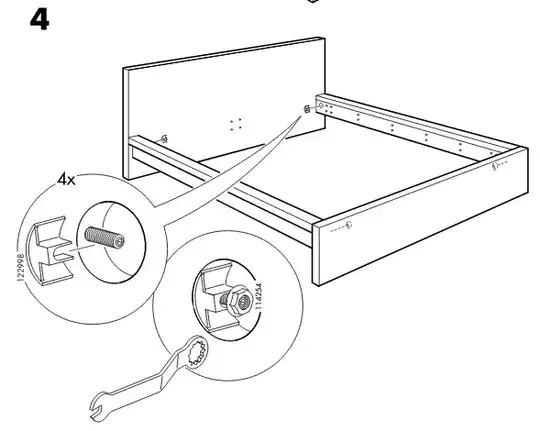 4

4x

122998

114254