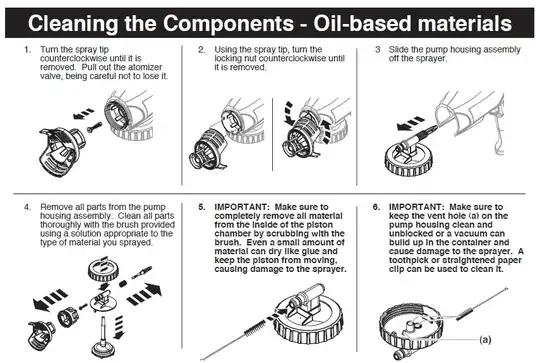 Cleaning the Components - Oil-based materials

1. Turn the spray tip counterclockwise until it is removed. Pull out the atomizer valve, being careful not to lose it.

2. Using the spray tip, turn the locking nut counterclockwise until it is removed.

3 Slide the pump housing assembly off the sprayer.

4. Remove all parts from the pump housing assembly. Clean all parts thoroughly with the brush provided using a solution appropriate to the type of material you sprayed.

5. IMPORTANT: Make sure to completely remove all material from the inside of the piston chamber by scrubbing with the brush. Even a small amount of material can dry like glue and keep the piston from moving, causing damage to the sprayer.

6. IMPORTANT: Make sure to keep the vent hole (a) on the pump housing clean and unblocked or a vacuum can build up in the container and cause damage to the sprayer. A toothpick or straightened paper clip can be used to clean it.

(a)