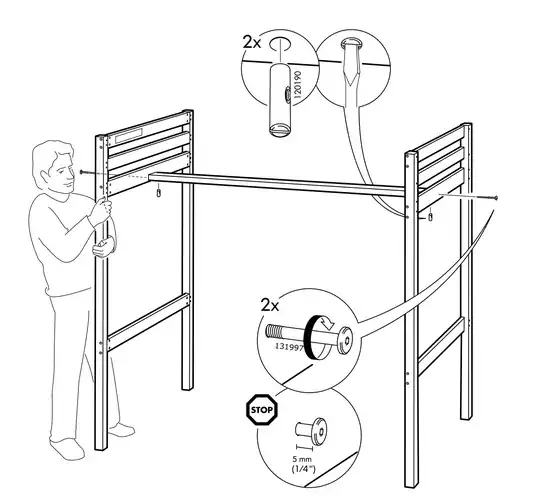 2x
120190
2x
131997
STOP
5 mm
(1/4")