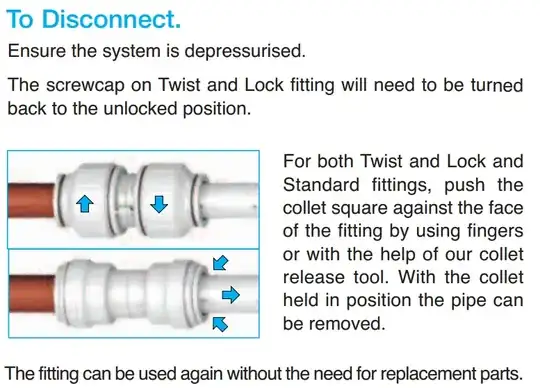 To Disconnect.

Ensure the system is depressurised.

The screwcap on Twist and Lock fitting will need to be turned back to the unlocked position.

For both Twist and Lock and Standard fittings, push the collet square against the face of the fitting by using fingers or with the help of our collet release tool. With the collet held in position the pipe can be removed.

The fitting can be used again without the need for replacement parts.