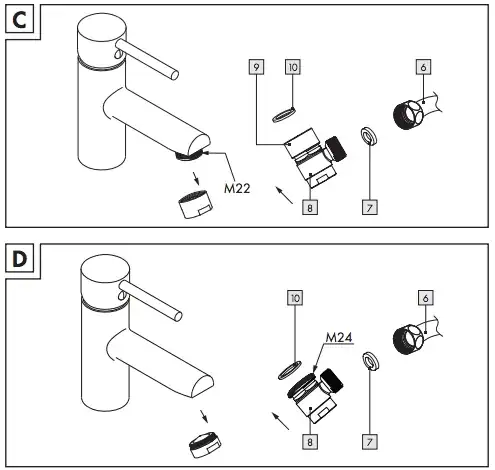 C

9
10
6
M22
8
7

D

10
6
M24
8
7