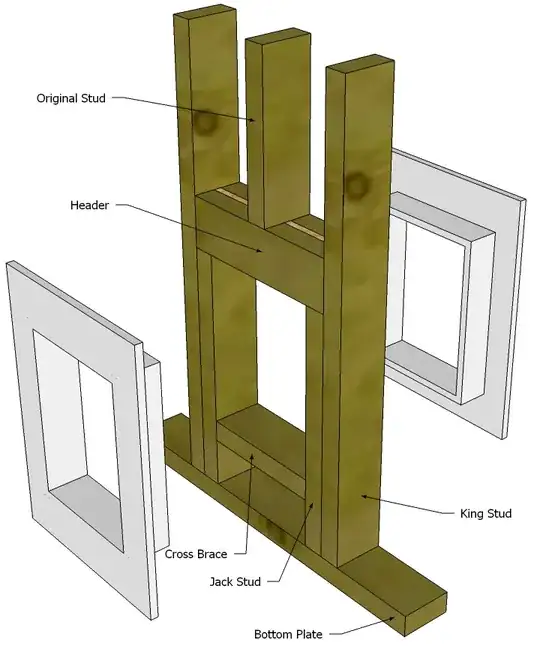 Original Stud

Header

King Stud

Cross Brace

Jack Stud

Bottom Plate