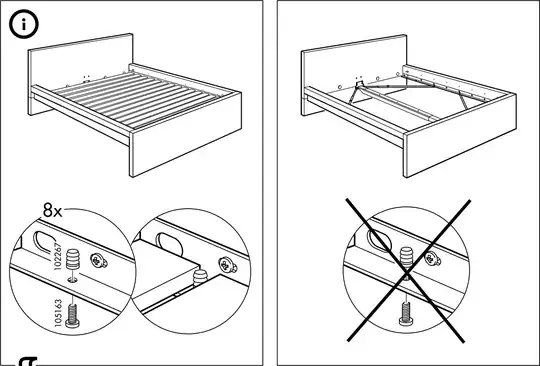 i

8x

102267

105163